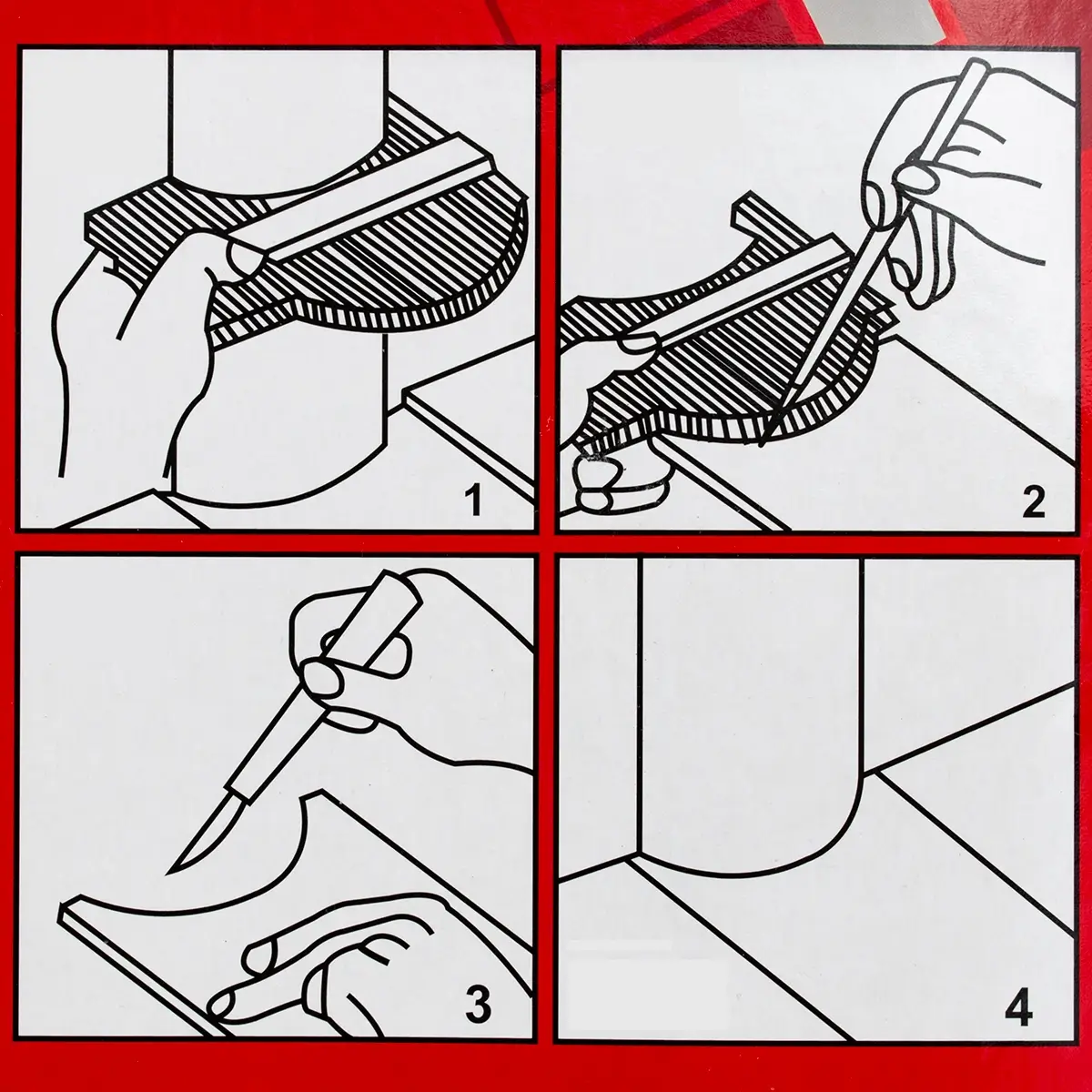 1

2

3

4